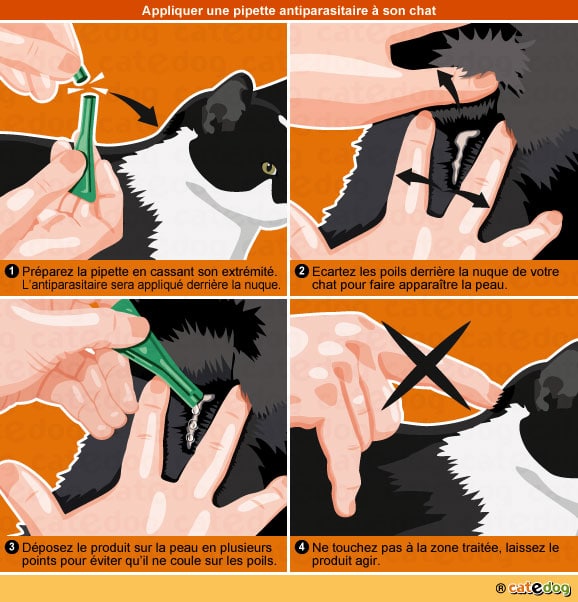 Appliquer une pipette antiparasitaire à son chat

1 Préparez la pipette en cassant son extrémité. L'antiparasitaire sera appliqué derrière la nuque.

2 Ecartez les poils derrière la nuque de votre chat pour faire apparaître la peau.

3 Déposez le produit sur la peau en plusieurs points pour éviter qu'il ne coule sur les poils.

4 Ne touchez pas à la zone traitée, laissez le produit agir.

® catedog