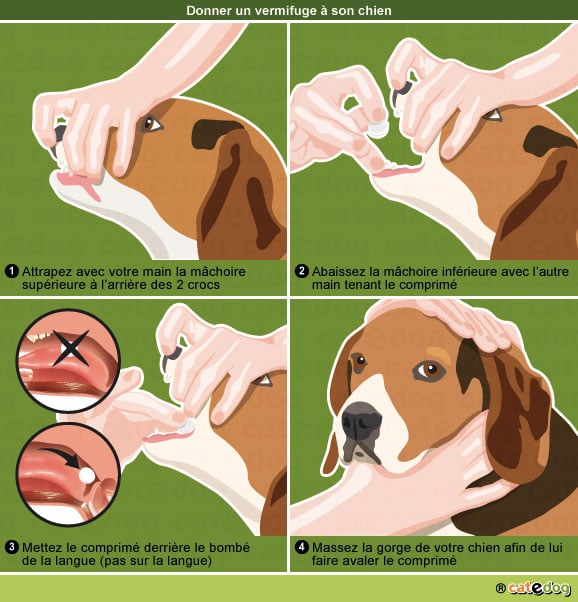 Donner un vermifuge à son chien

1 Attrapez avec votre main la mâchoire supérieure à l'arrière des 2 crocs

2 Abaissez la mâchoire inférieure avec l'autre main tenant le comprimé

3 Mettez le comprimé derrière le bombé de la langue (pas sur la langue)

4 Massez la gorge de votre chien afin de lui faire avaler le comprimé

® catedog