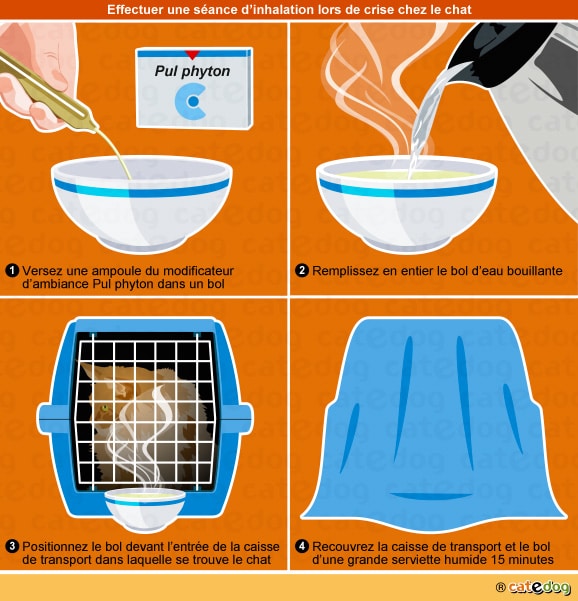 Effectuer une séance d'inhalation lors de crise chez le chat

Pul phyton

1 Versez une ampoule du modificateur d'ambiance Pul phyton dans un bol

2 Remplissez en entier le bol d'eau bouillante

3 Positionnez le bol devant l'entrée de la caisse de transport dans laquelle se trouve le chat

4 Recouvrez la caisse de transport et le bol d'une grande serviette humide 15 minutes

® catedog