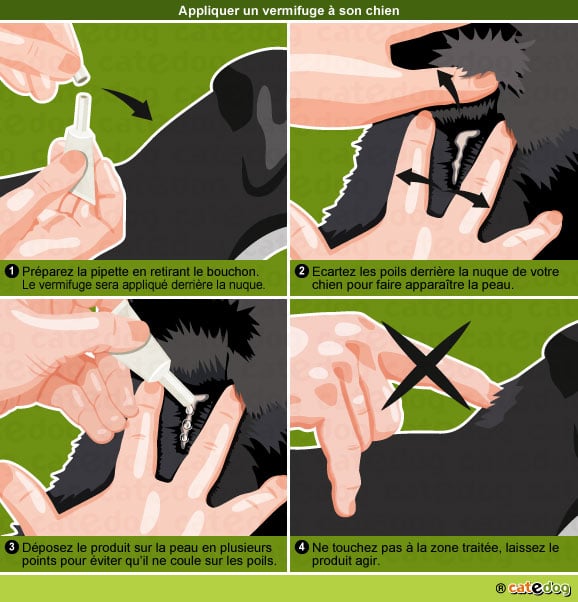 Appliquer un vermifuge à son chien

1 Préparez la pipette en retirant le bouchon. Le vermifuge sera appliqué derrière la nuque.

2 Ecartez les poils derrière la nuque de votre chien pour faire apparaître la peau.

3 Déposez le produit sur la peau en plusieurs points pour éviter qu'il ne coule sur les poils.

4 Ne touchez pas à la zone traitée, laissez le produit agir.

® catedog