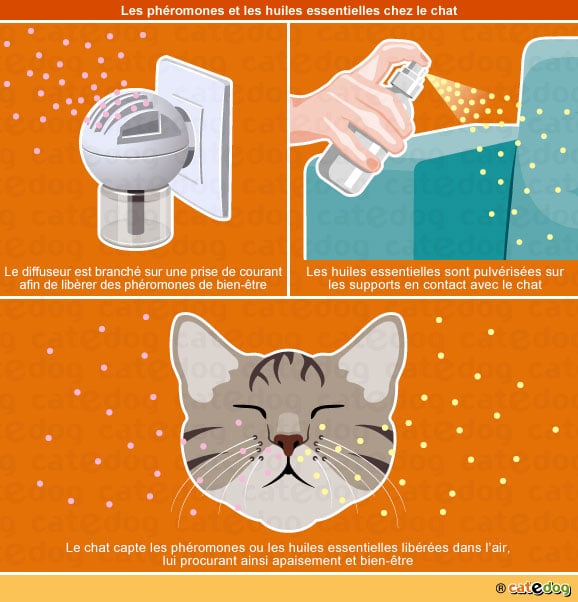 Les phéromones et les huiles essentielles chez le chat

Le diffuseur est branché sur une prise de courant afin de libèrer des phéromones de bien-être

Les huiles essentielles sont pulvérisées sur les supports en contact avec le chat

Le chat capte les phéromones ou les huiles essentielles libérées dans l'air, lui procurant ainsi apaisement et bien-être

® catedog