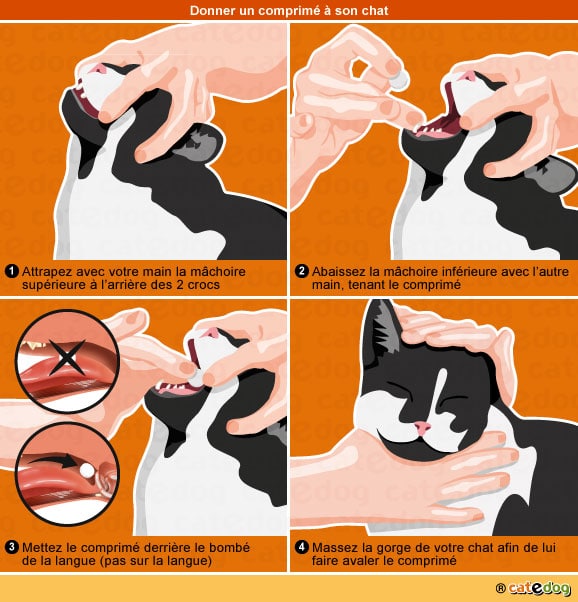 Donner un comprimé à son chat

1 Attrapez avec votre main la mâchoire supérieure à l'arrière des 2 crocs

2 Abaissez la mâchoire inférieure avec l'autre main, tenant le comprimé

3 Mettez le comprimé derrière le bombé de la langue (pas sur la langue)

4 Massez la gorge de votre chat afin de lui faire avaler le comprimé

® catedog