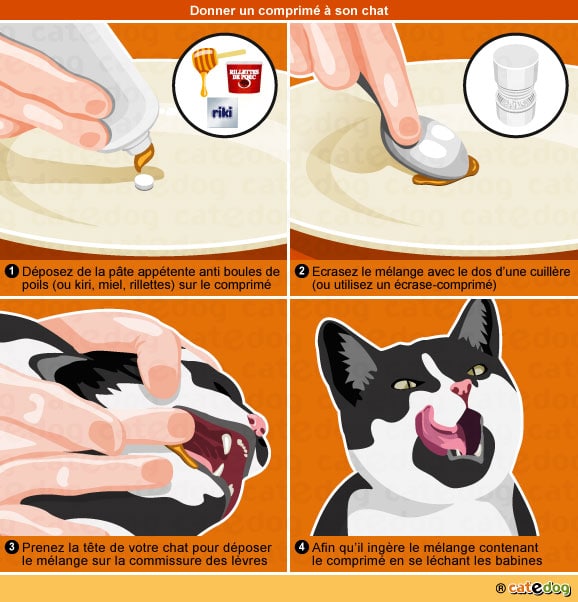 Donner un comprimé à son chat

RILLETTES DE PORC

riki

1 Déposez de la pâte appétente anti boules de poils (ou kiri, miel, rillettes) sur le comprimé

2 Ecrasez le mélange avec le dos d'une cuillère (ou utilisez un écrase-comprimé)

3 Prenez la tête de votre chat pour déposer le mélange sur la commissure des lèvres

4 Afin qu'il ingère le mélange contenant le comprimé en se léchant les babines

® catedog