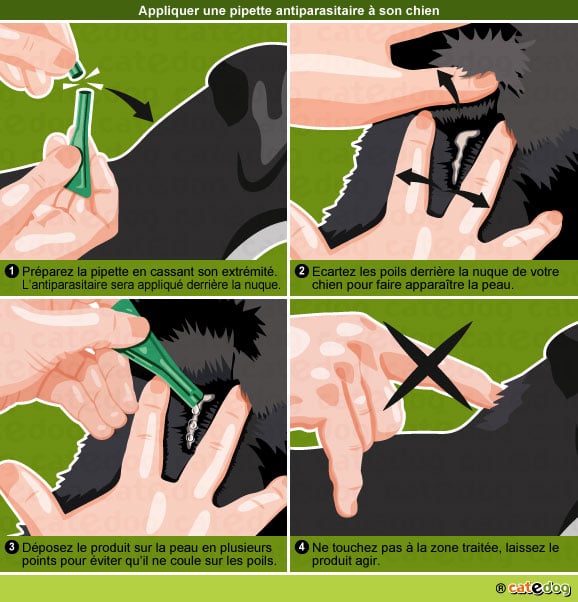 Appliquer une pipette antiparasitaire à son chien

1 Préparez la pipette en cassant son extrémité. L'antiparasitaire sera appliqué derrière la nuque.

2 Ecartez les poils derrière la nuque de votre chien pour faire apparaître la peau.

3 Déposez le produit sur la peau en plusieurs points pour éviter qu'il ne coule sur les poils.

4 Ne touchez pas à la zone traitée, laissez le produit agir.

® catedog